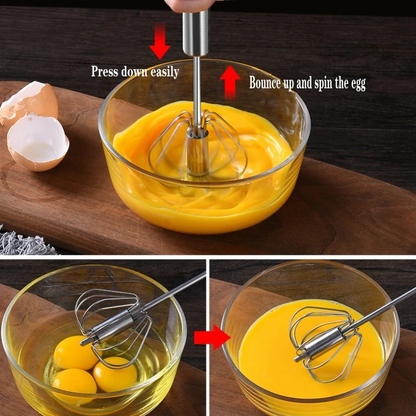 Press down easily

Bounce up and spin the egg